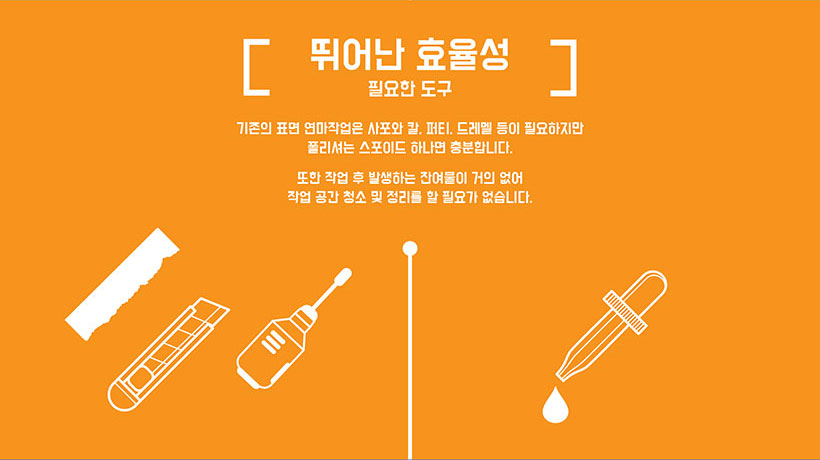 [ 뛰어난 효율성 ]
필요한 도구

기존의 표면 연마작업은 사포와 칼, 퍼티, 드레멜 등이 필요하지만
폴리셔는 스포이드 하나면 충분합니다.

또한 작업 후 발생하는 잔여물이 거의 없어
작업 공간 청소 및 정리를 할 필요가 없습니다.