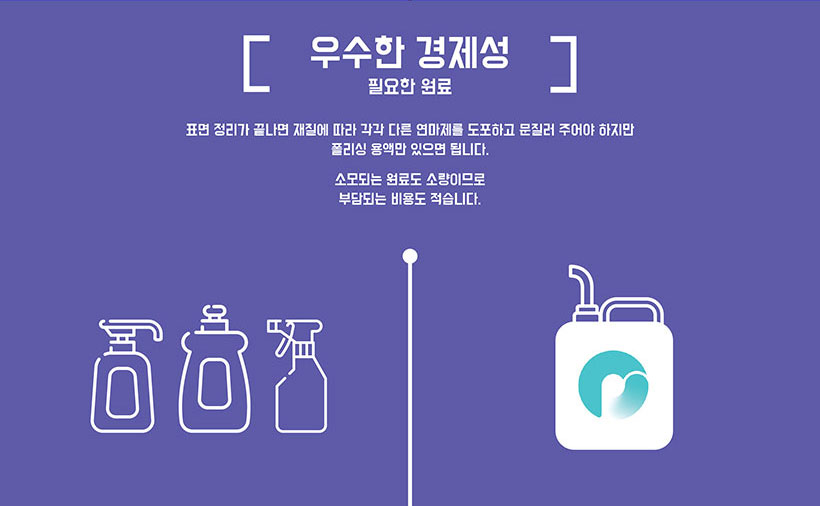 [ 우수한 경제성 ]
필요한 원료

표면 정리가 끝나면 재질에 따라 각각 다른 연마제를 도포하고 문질러 주어야 하지만 폴리싱 용액만 있으면 됩니다.

소모되는 원료도 소량이므로
부담되는 비용도 적습니다.